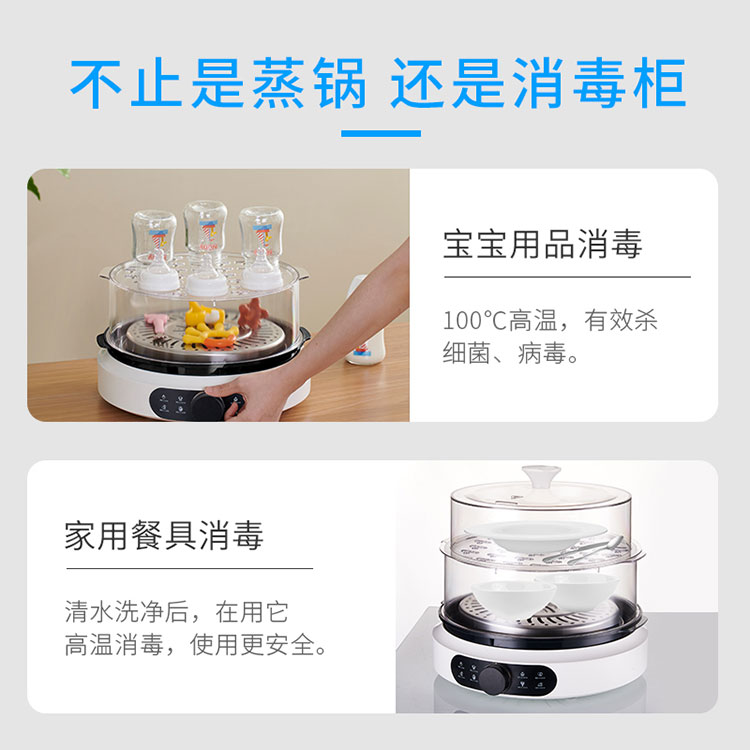 不止是蒸锅 还是消毒柜

宝宝用品消毒

100°C高温，有效杀细菌、病毒。

家用餐具消毒

清水洗净后，在用它高温消毒，使用更安全。